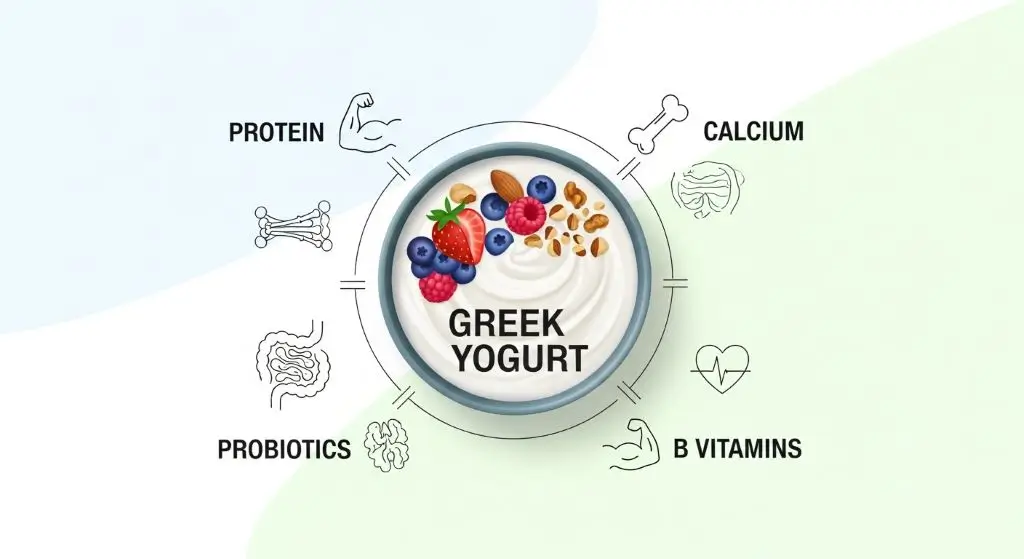 PROTEIN

CALCIUM

GREEK YOGURT

PROBIOTICS

B VITAMINS